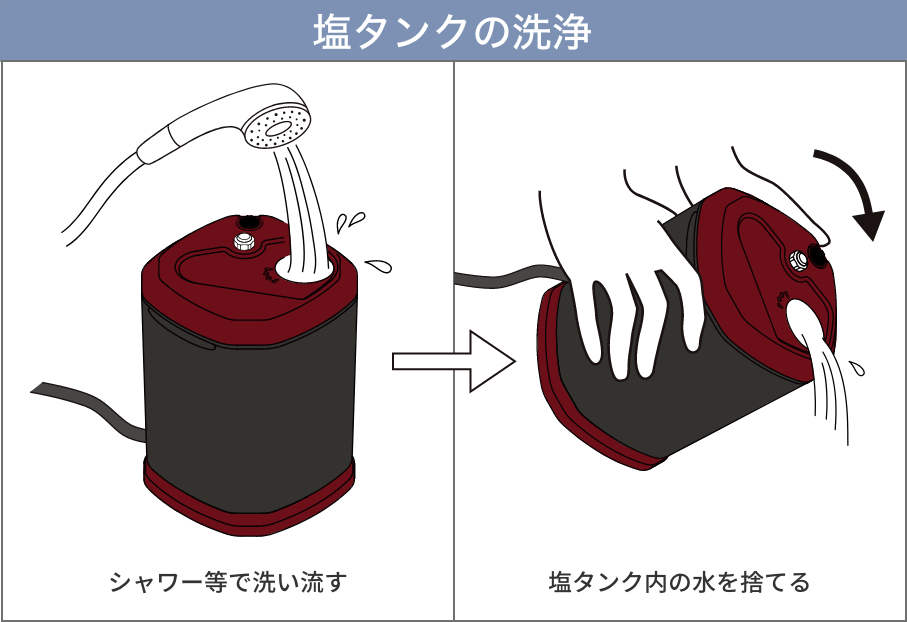 塩タンクの洗浄

シャワー等で洗い流す

塩タンク内の水を捨てる